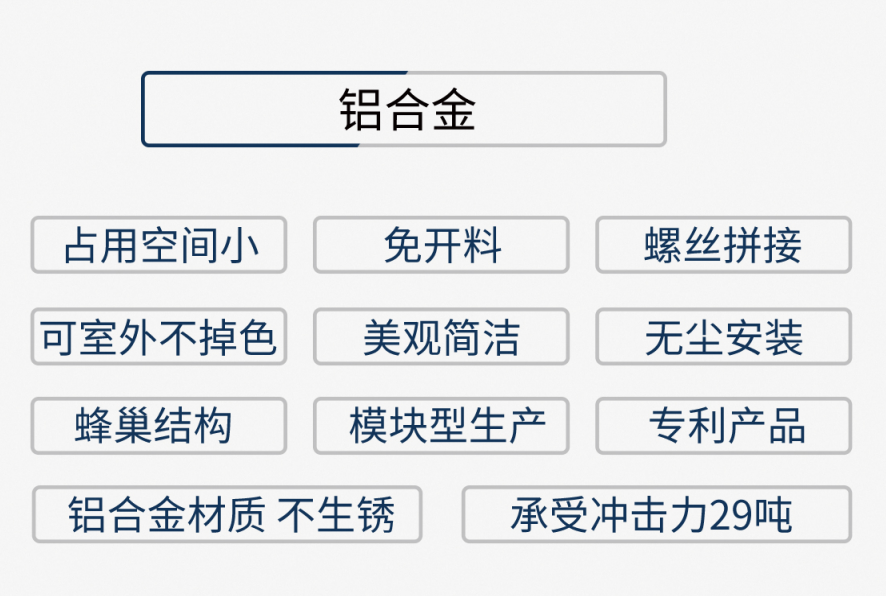 铝合金

占用空间小

免开料

螺丝拼接

可室外不掉色

美观简洁

无尘安装

蜂巢结构

模块型生产

专利产品

铝合金材质 不生锈

承受冲击力29吨